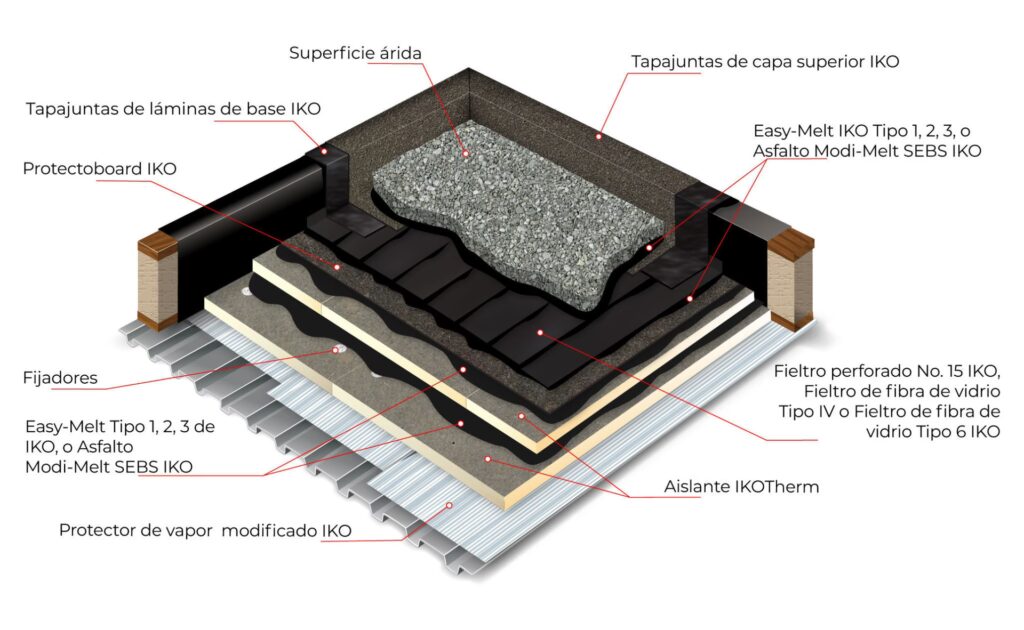 Superficie árida

Tapajuntas de capa superior IKO

Tapajuntas de láminas de base IKO

Easy-Melt IKO Tipo 1, 2, 3, o Asfalto Modi-Melt SEBS IKO

Protectoboard IKO

Fijadores

Fieltro perforado No. 15 IKO, Fieltro de fibra de vidrio Tipo IV o Fieltro de fibra de vidrio Tipo 6 IKO

Easy-Melt Tipo 1, 2, 3 de IKO, o Asfalto Modi-Melt SEBS IKO

Aislante IKOTherm

Protector de vapor modificado IKO