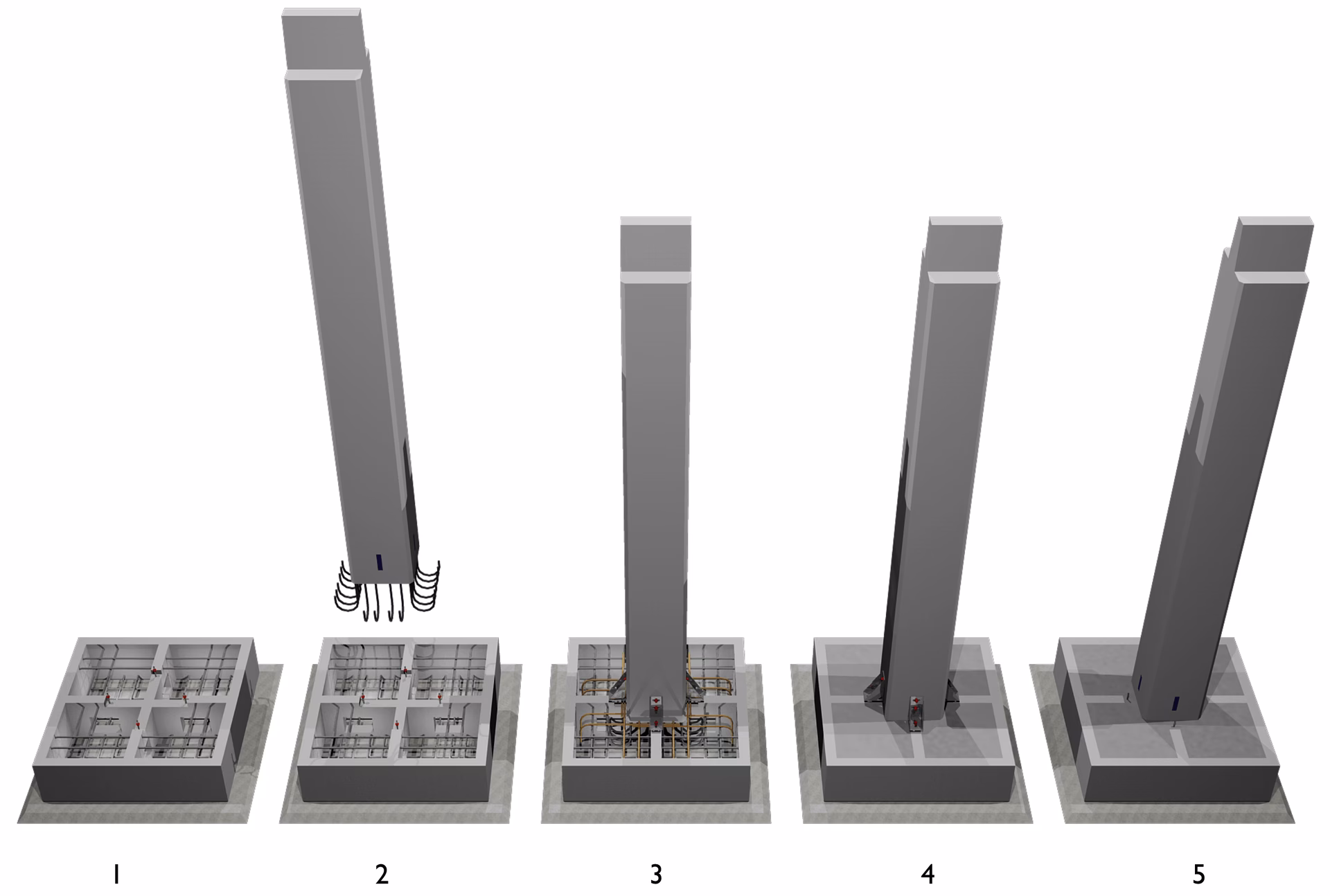 1 2 3 4 5